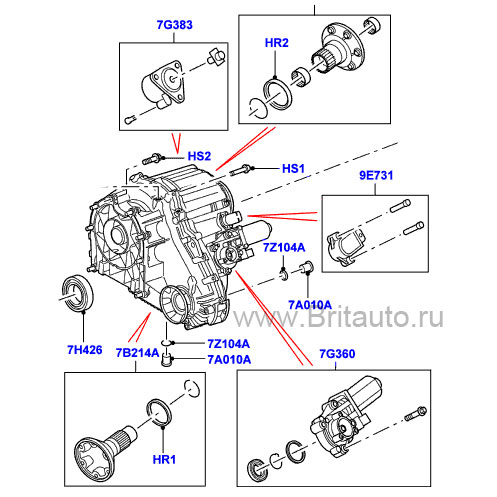 7G383
HR2
HS2
HS1
9E731
7Z104A
7A010A
www.Britauto.ru
7H426
7B214A
7Z104A
7A010A
7G360
HR1