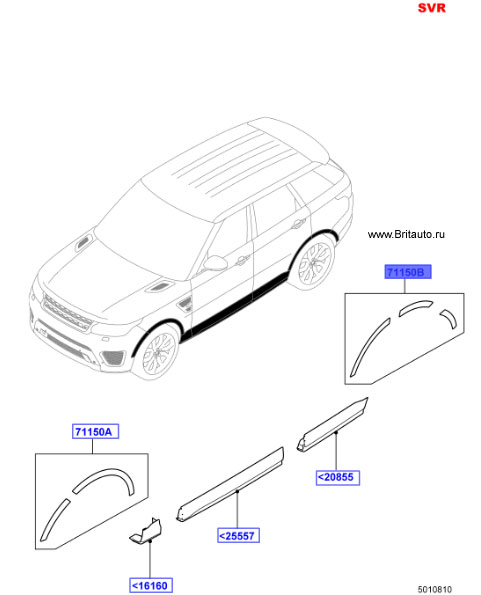 SVR

www.Britauto.ru

71150B

71150A

<20855

<25557

<16160

5010810