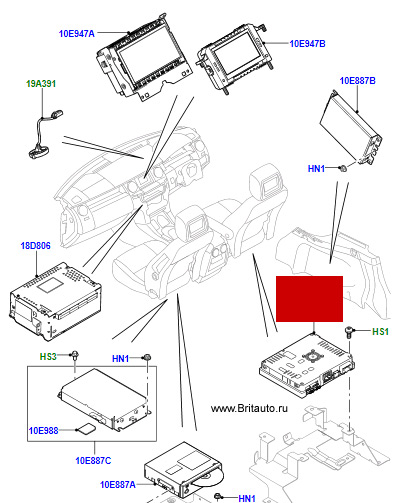 10E947A

10E947B

19A391

10E887B

HN1

18D806

HS1

HS3

HN1

www.Britauto.ru

10E988

10E887C

10E887A

HN1