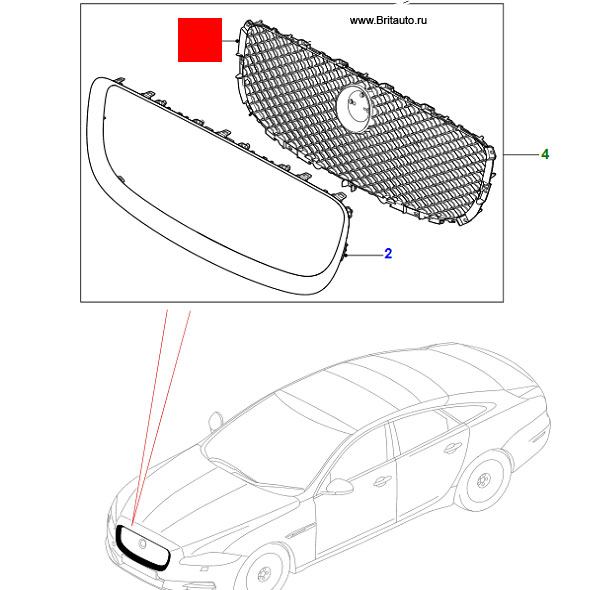 www.Britauto.ru

4

2