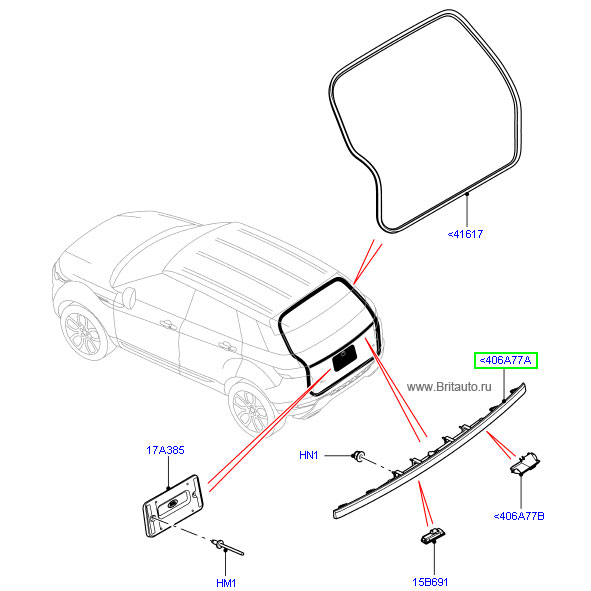 <41617

<406A77A

www.Britauto.ru

17A385

HN1

<406A77B

HM1

15B691