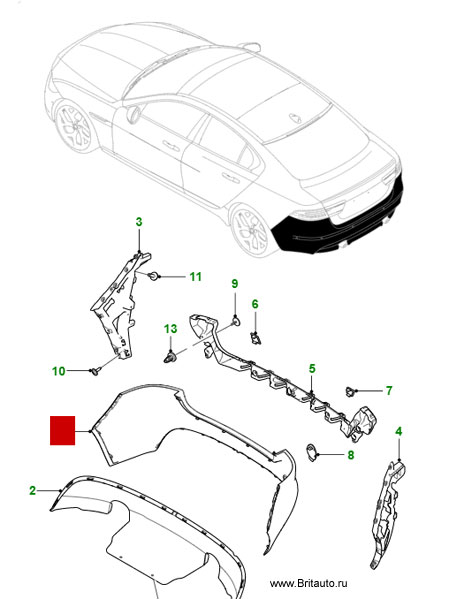 3
11
9
6
13
10
5
7
4
8
2
www.Britauto.ru