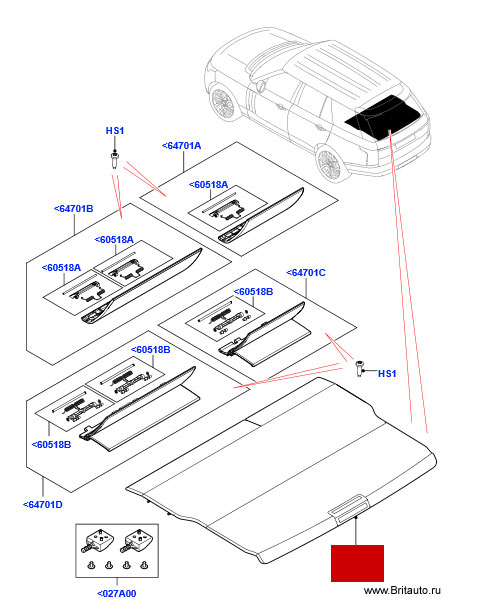 HS1
<64701A
<60518A
<64701B
<60518A
<60518A
<64701C
<60518B
<60518B
HS1
<60518B
<64701D
<027A00
www.Britauto.ru