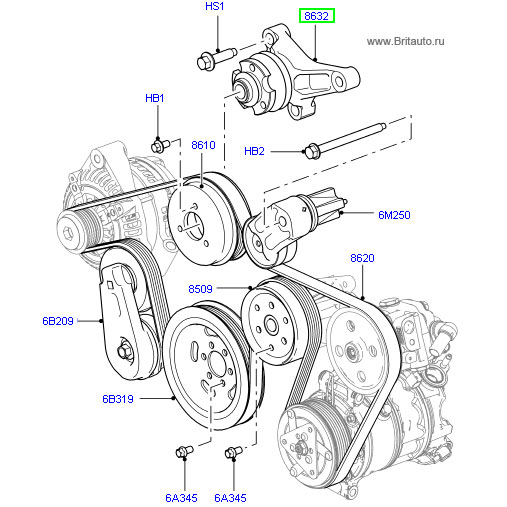 HS1
8632
www.Britauto.ru
HB1
8610
HB2
6M250
8620
8509
6B209
6B319
6A345
6A345