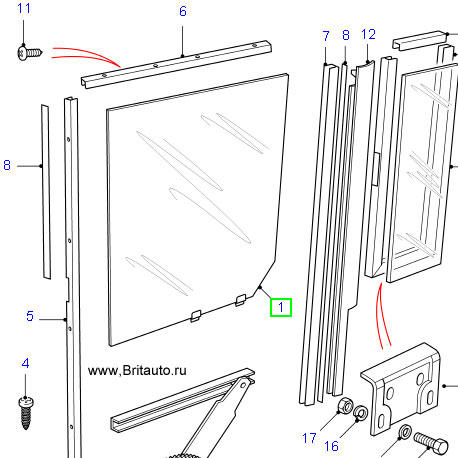 11
6
7
8
12
8
1
5
4
www, Britauto.ru
17
16