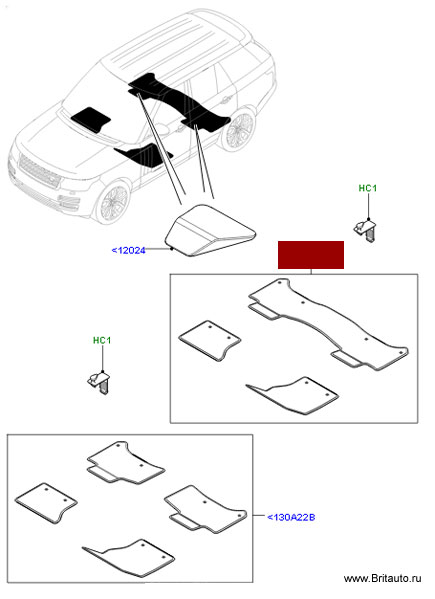 HC1

<12024

HC1

<130A22B

www.Britauto.ru