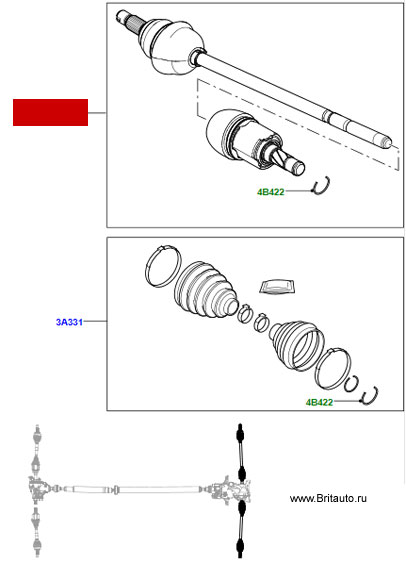 4B422

3A331

4B422

www.Britauto.ru