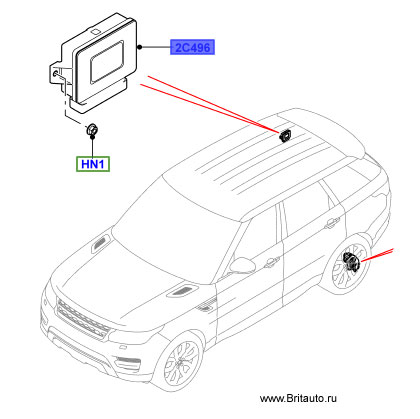 2C496

HN1

www.Britauto.ru