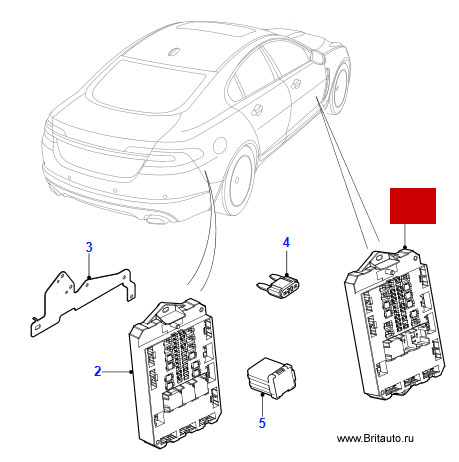 3

4

2

5

www.Britauto.ru