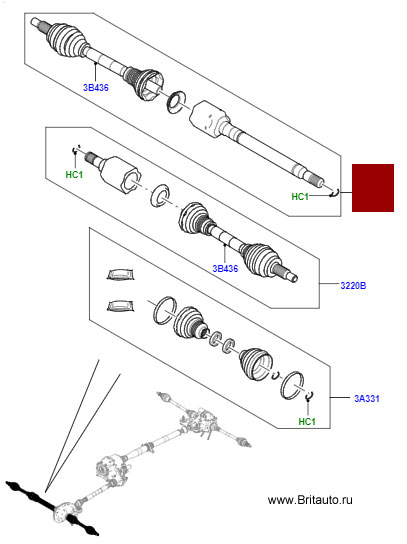 3B436

HC1

HC1

3B436

3220B

3A331

HC1

www.Britauto.ru