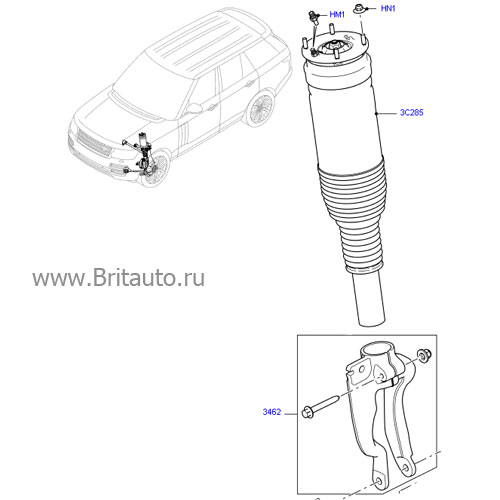 HM1
HN1
3C285
www.Britauto.ru
3462