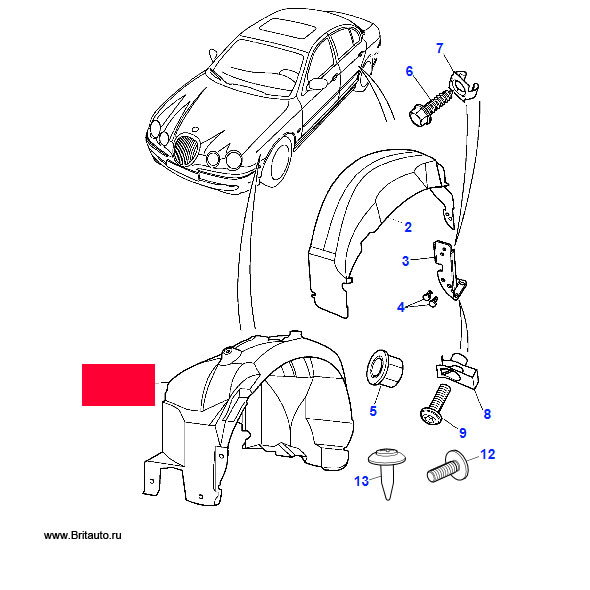 7
6
2
3
4
5
8
9
12
13
www.Britauto.ru