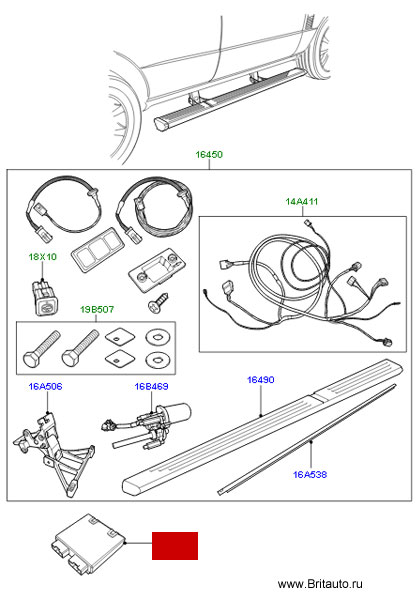 16450

14A411

18X10

19B507

16A506

16B469

16490

16A538

www.Britauto.ru