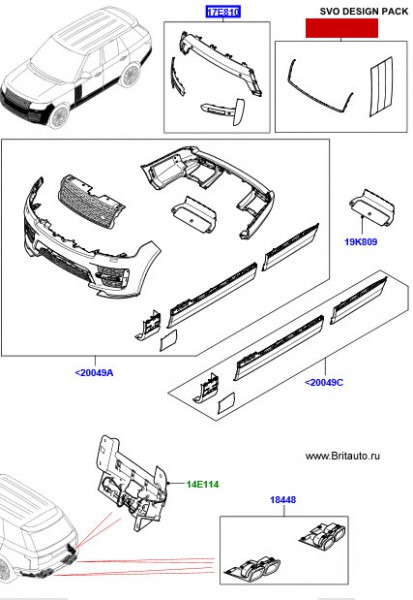 17E810

SVO DESIGN PACK

19K809

<20049A

<20049C

www.Britauto.ru

14E114

18448