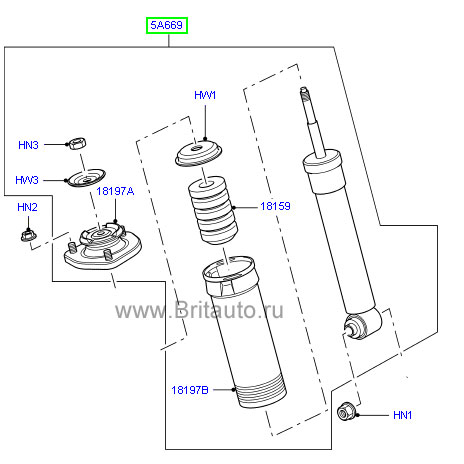 5A669

HW1

HN3

HW3

18197A

HN2

18159

www.Britauto.ru

18197B

HN1