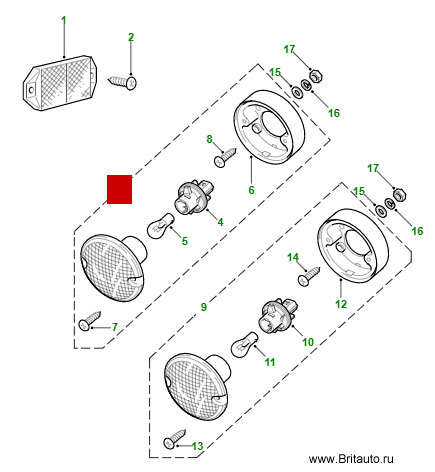 1
2
17
15
16
8
6
4
5
7
17
15
16
14
12
9
10
11
13
www.Britauto.ru