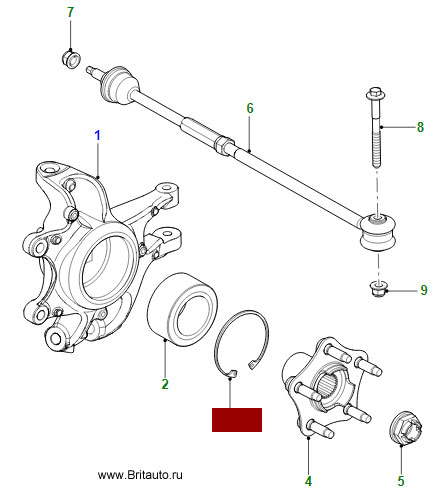 7

6

8

1

9

2

4

5

www.Britauto.ru