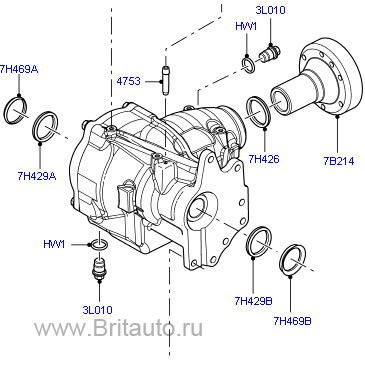 3L010
HW1
7H469A
4753
7H429A
7H426
7B214
HW1
3L010
7H429B
7H469B
www.Britauto.ru