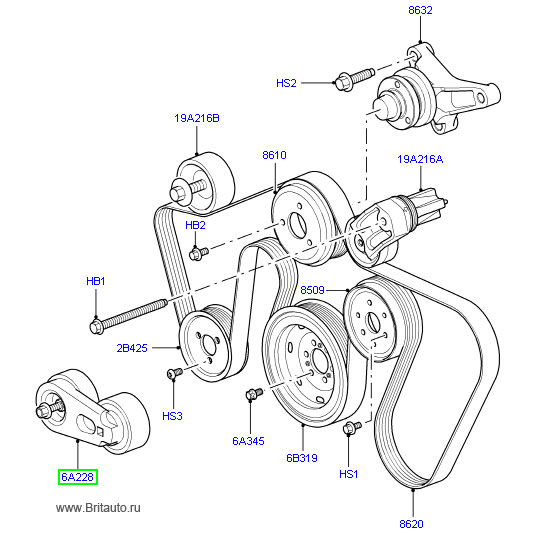 8632

HS2

19A216B

8610

19A216A

HB2

HB1

8509

2B425

HS3

6A345

6B319

HS1

6A228

www.Britauto.ru

8620