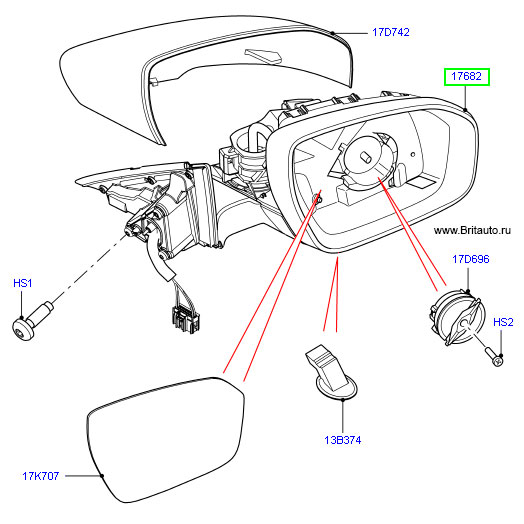 17D742

17682

www.Britauto.ru

17D696

HS1

HS2

13B374

17K707