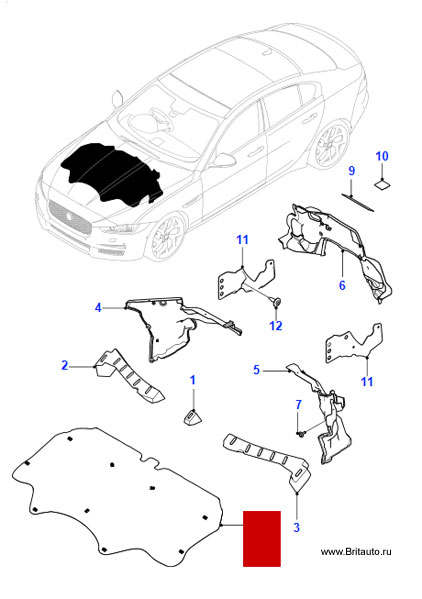 10
9
11
6
4
12
2
1
5
11
7
3
www.Britauto.ru