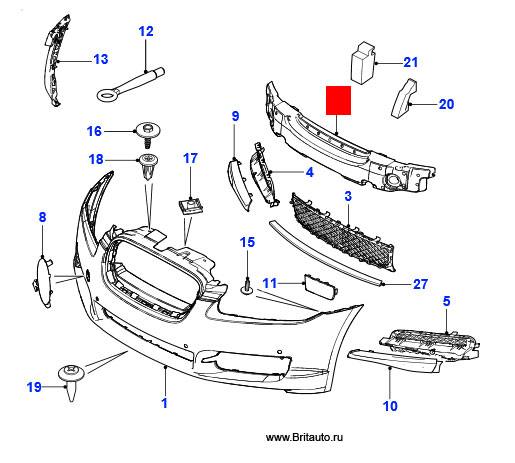 12
13
21
20
16
9
18
17
4
3
8
15
11
27
5
19
1
10
www.Britauto.ru