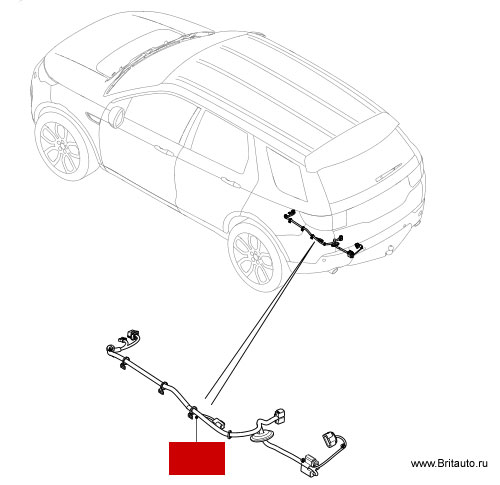 www.Britauto.ru