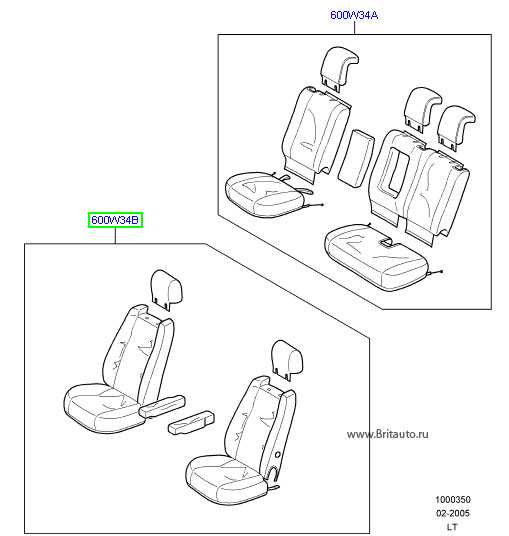 600W34A

600W34B

www.Britauto.ru

1000350
02-2005
LT