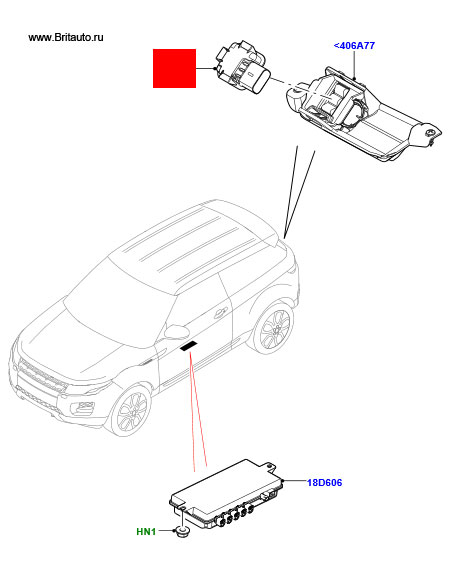 www.Britauto.ru

<406A77

18D606

HN1