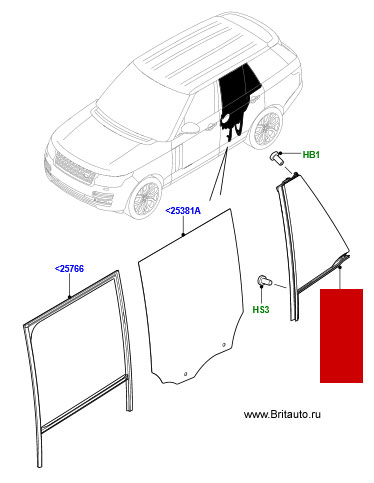 HB1

<25381A

<25766

HS3

www.Britauto.ru