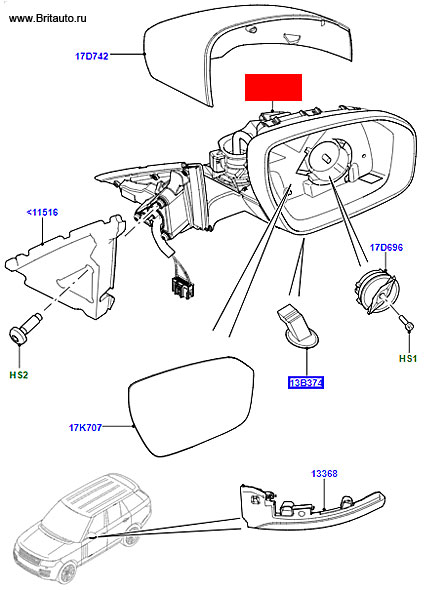 www.Britauto.ru

17D742

<11516

17D696

HS2

HS1

13B374

17K707

13368