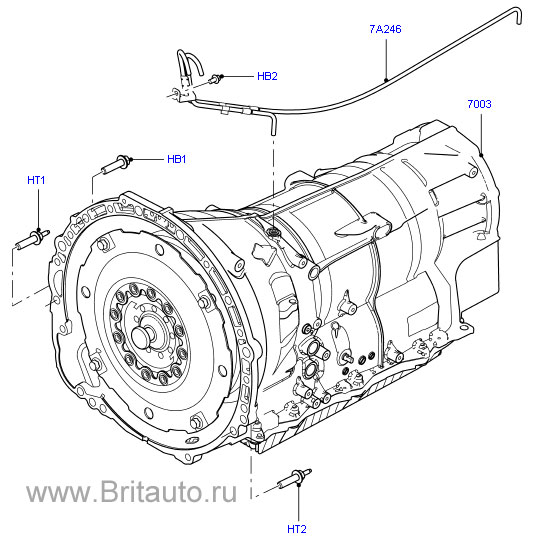 7A246

HB2

7003

HB1

HT1

www.Britauto.ru

HT2