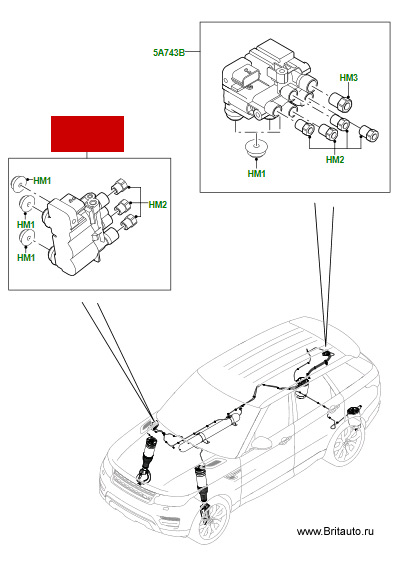 5A743B

HM3

HM2

HM1

HM1

HM2

HM1

HM1

www.Britauto.ru