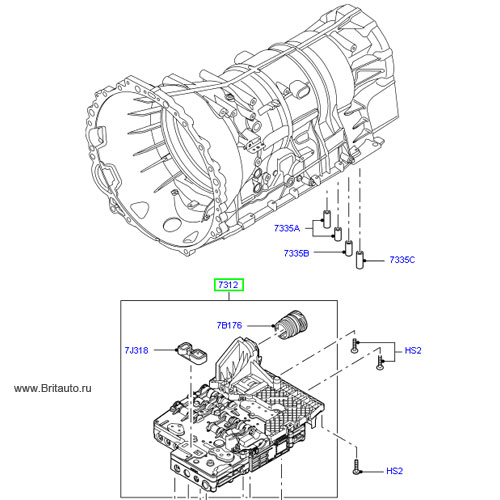 7335A
7335B
7335C
7312
7B176
7J318
HS2
www.Britauto.ru
HS2