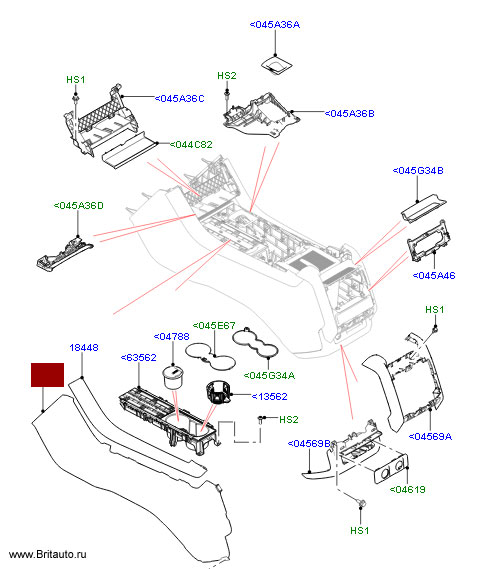 <045A36A
HS1
HS2
<045A36C
<045A36B
<044C82
<045G34B
<045A36D
<045A46
HS1
<045E67
<04788
18448
<63562
<045G34A
<13562
HS2
<04569B
<04569A
<04619
HS1
www.Britauto.ru