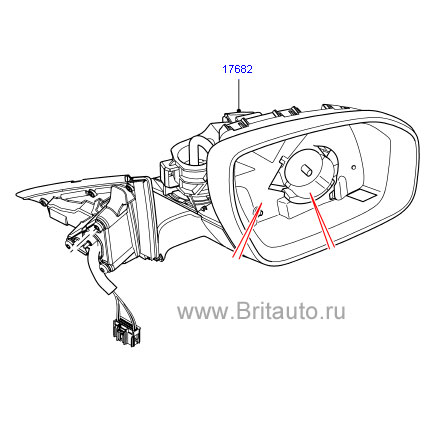 17682

www.Britauto.ru