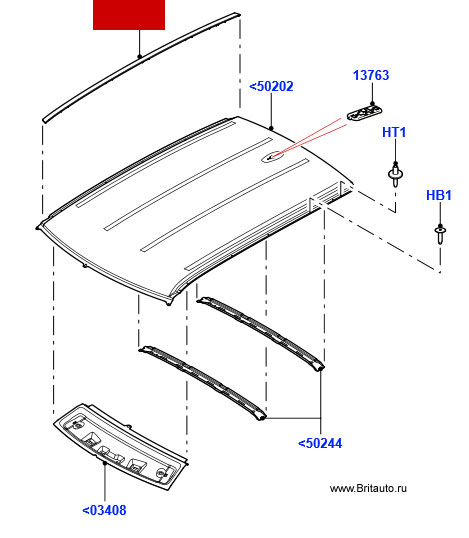 <50202

13763

HT1

HB1

<50244

<03408

www.Britauto.ru