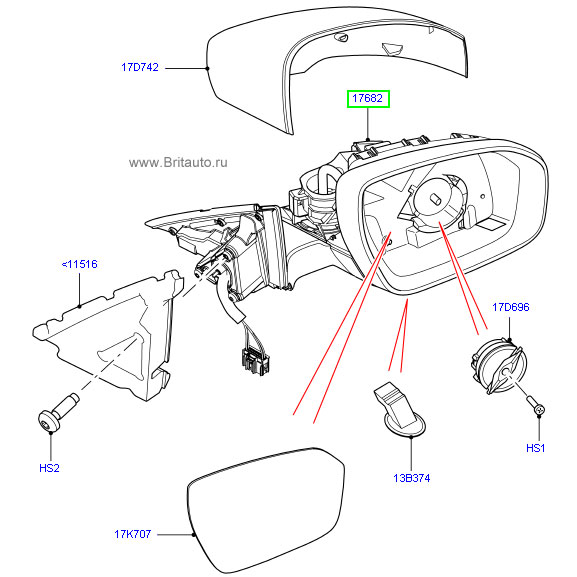 17D742

17682

www.Britauto.ru

<11516

17D696

HS2

HS1

13B374

17K707