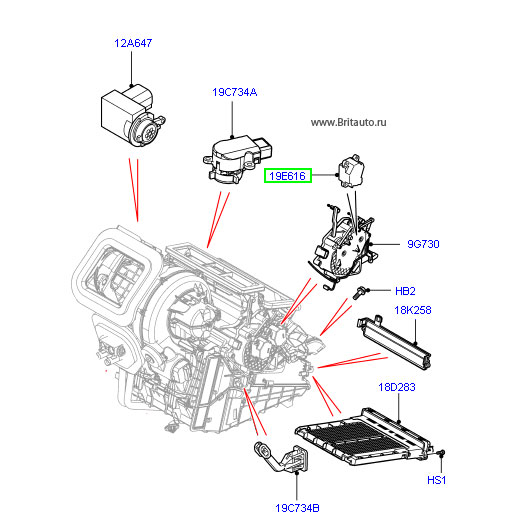 12A647

19C734A

www.Britauto.ru

19E616

9G730

HB2

18K258

18D283

HS1

19C734B