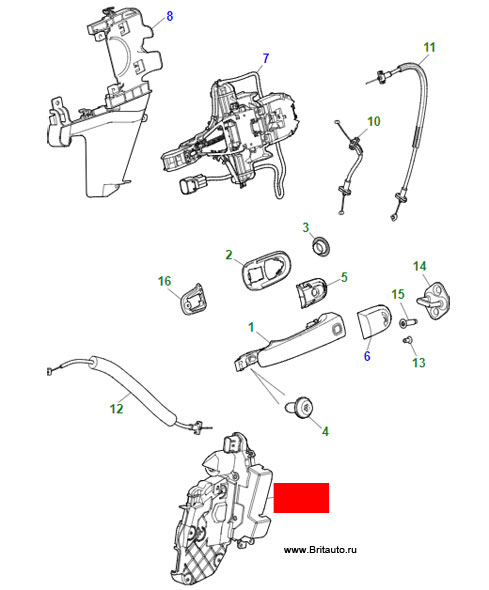 8
7
11
10
3
2
5
16
14
15
1
6
13
12
4
www.Britauto.ru