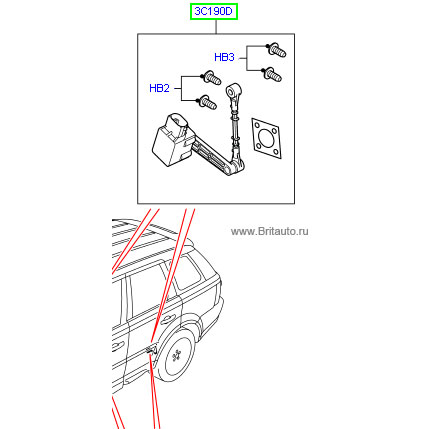 3C190D

HB3

HB2

www.Britauto.ru