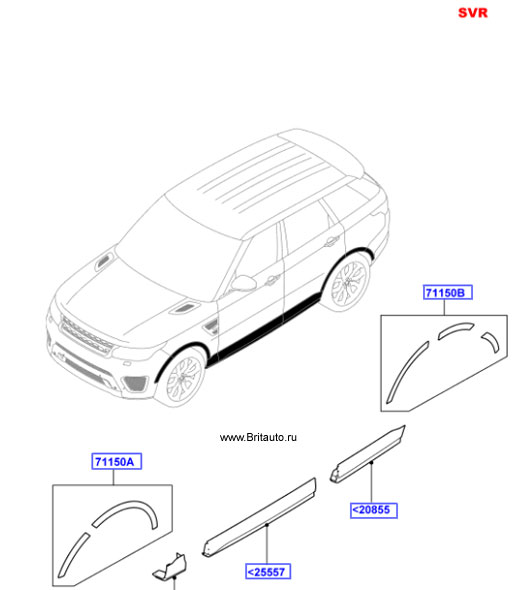 SVR

71150B

www.Britauto.ru

71150A

<20855

<25557