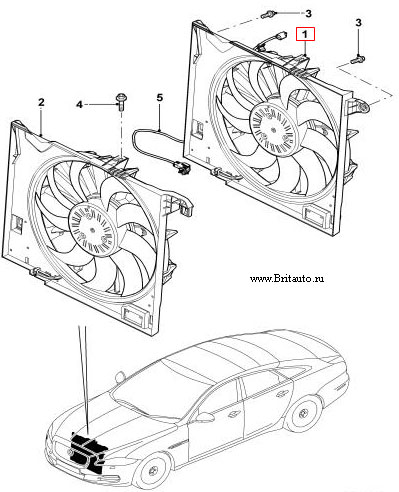 3
1
3
2
4
5
www.Britauto.ru