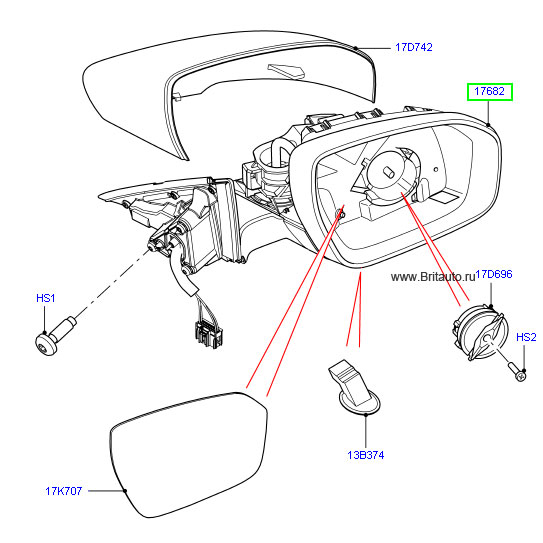 17D742

17682

www.Britauto.ru

17D696

HS1

HS2

13B374

17K707